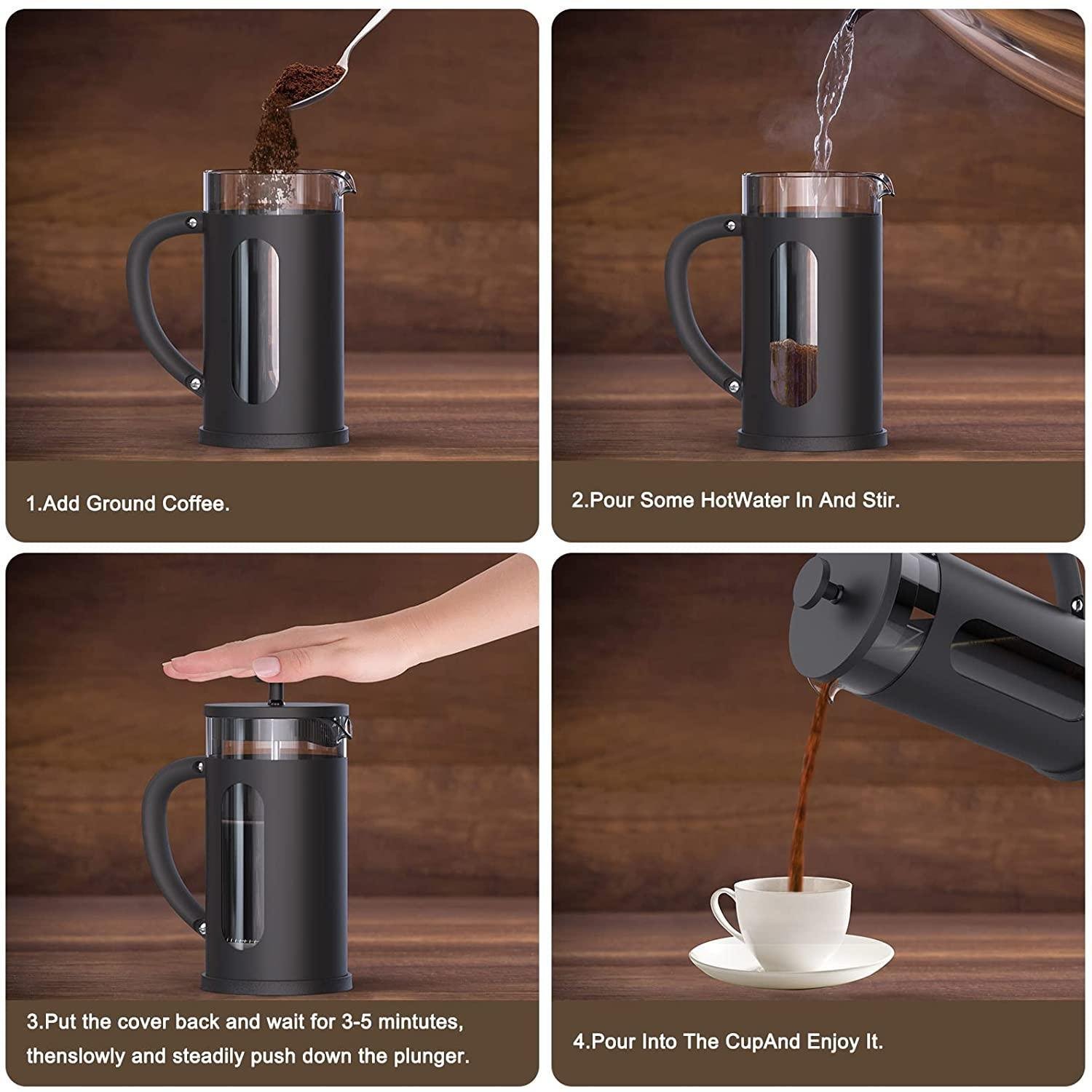 1.Add Ground Coffee.

2.Pour Some HotWater In And Stir.

3.Put the cover back and wait for 3-5 mintutes, thenslowly and steadily push down the plunger.

4.Pour Into The CupAnd Enjoy It.